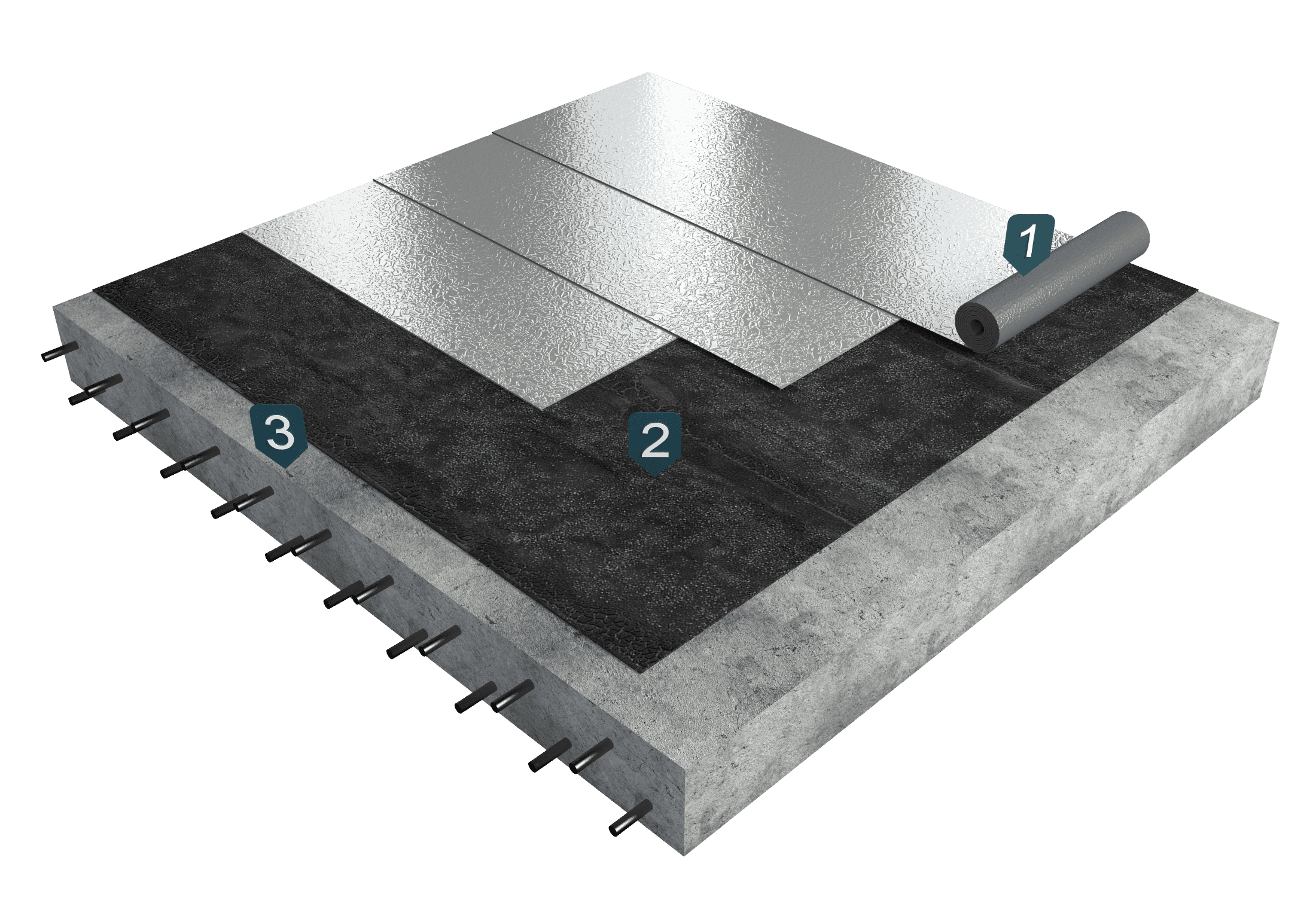 1

3

2